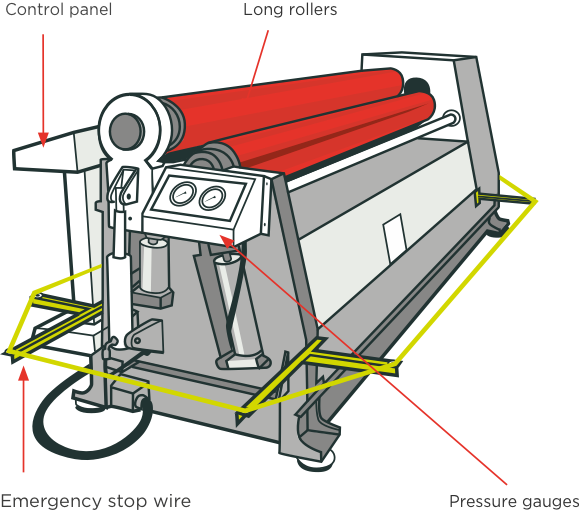 Control panel

Long rollers

Emergency stop wire

Pressure gauges