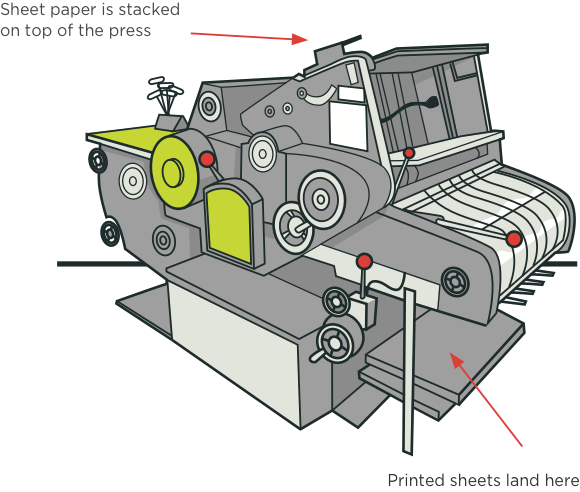 Sheet paper is stacked on top of the press

Printed sheets land here