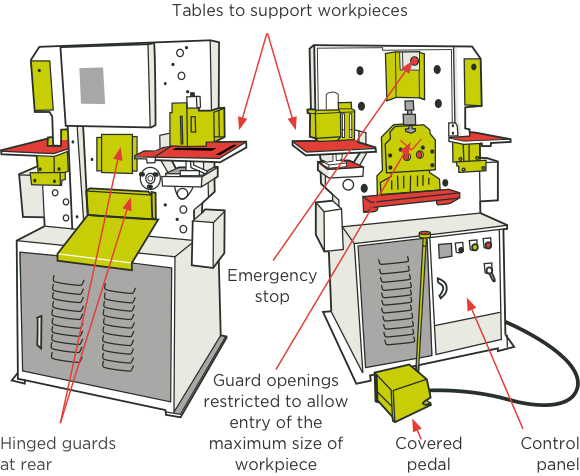 Tables to support workpieces

Emergency stop

Guard openings restricted to allow entry of the maximum size of workpiece

Hinged guards at rear

Covered pedal

Control panel