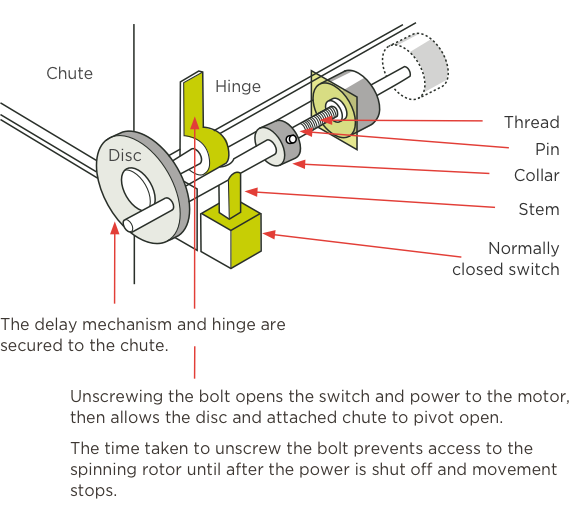 Chute

Hinge

Disc

Thread

Pin

Collar

Stem

Normally closed switch

The delay mechanism and hinge are secured to the chute.

Unscrewing the bolt opens the switch and power to the motor, then allows the disc and attached chute to pivot open.

The time taken to unscrew the bolt prevents access to the spinning rotor until after the power is shut off and movement stops.