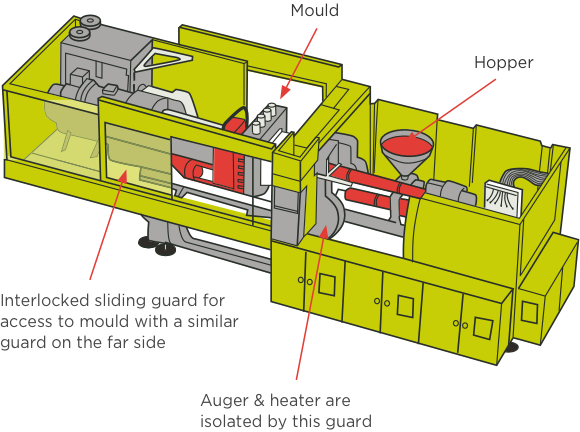 Mould

Hopper

Interlocked sliding guard for access to mould with a similar guard on the far side

Auger & heater are isolated by this guard