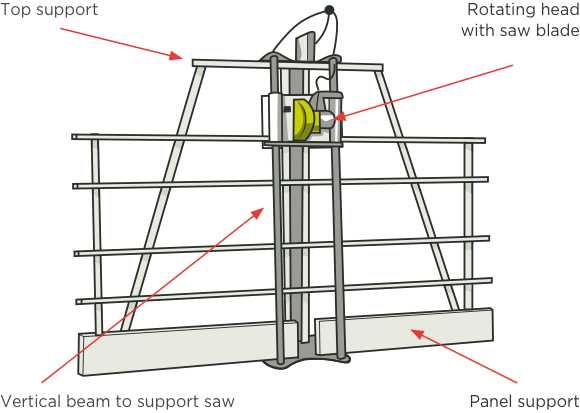 Top support

Rotating head with saw blade

Vertical beam to support saw

Panel support