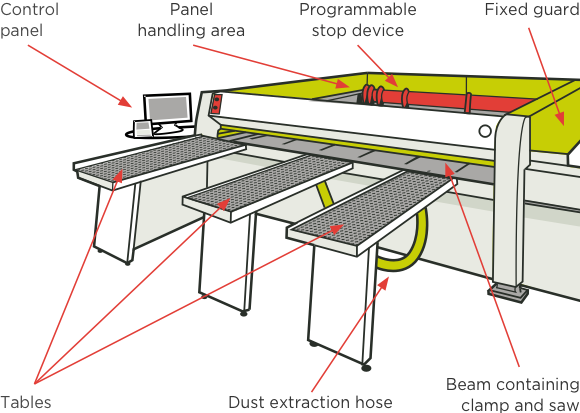 Control panel

Panel handling area

Programmable stop device

Fixed guard

Tables

Dust extraction hose

Beam containing clamp and saw