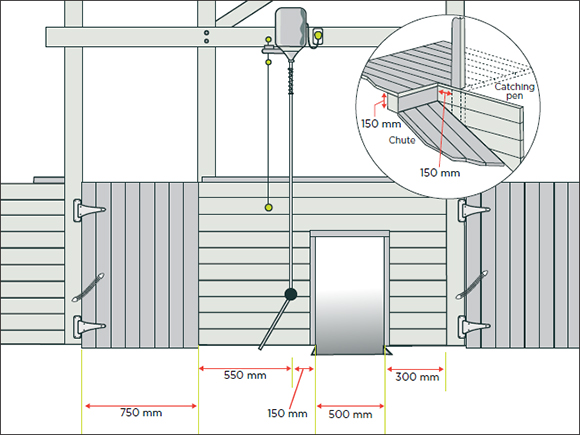 Catching pen

150 mm

Chute

150 mm

550 mm

300 mm

750 mm

150 mm

500 mm