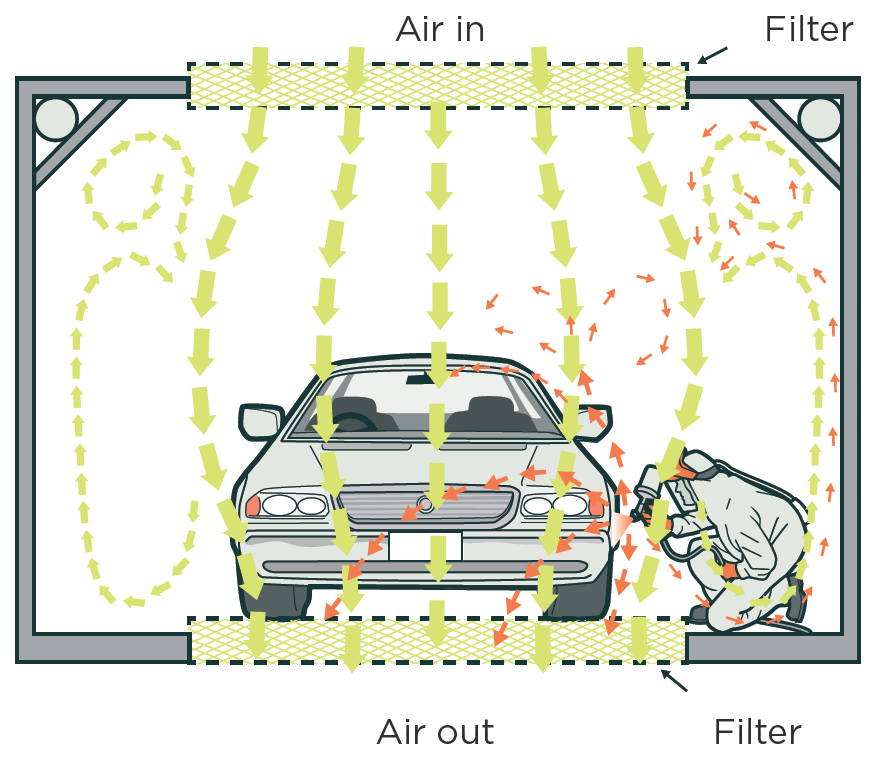 Air in

Filter

Air out

Filter