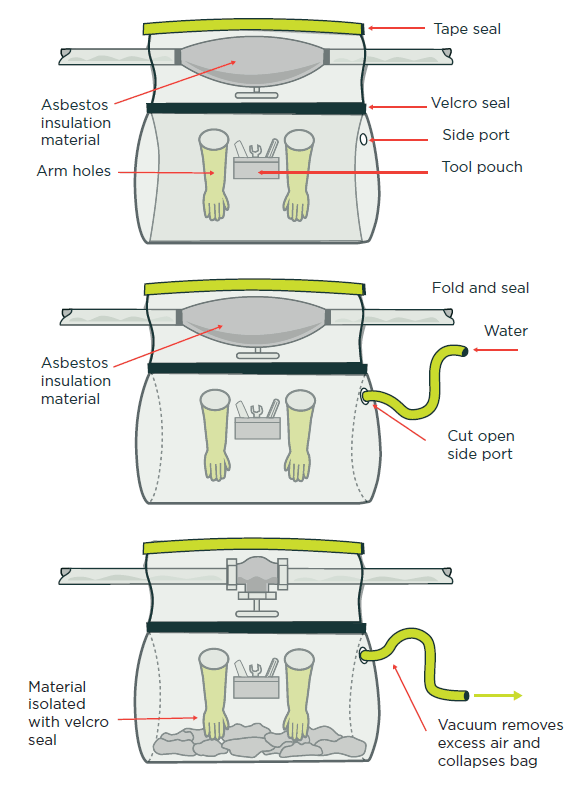 Tape seal

Asbestos insulation material

Velcro seal

Side port

Arm holes

Tool pouch

Fold and seal

Water

Asbestos insulation material

Cut open side port

Material isolated with velcro seal

Vacuum removes excess air and collapses bag