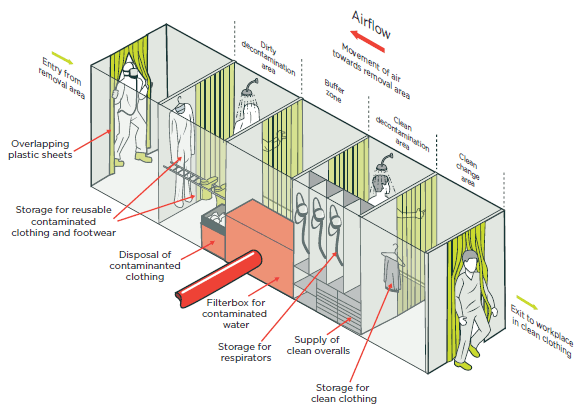 Airflow

Movement of air towards removal area

Entry from removal area

Dirty decontamination area

Buffer zone

Clean decontamination area

Clean change area

Overlapping plastic sheets

Storage for reusable contaminated clothing and footwear

Disposal of contaminanted clothing

Filterbox for contaminated water

Storage for respirators

Supply of clean overalls

Storage for clean clothing

Exit to workplace in clean clothing